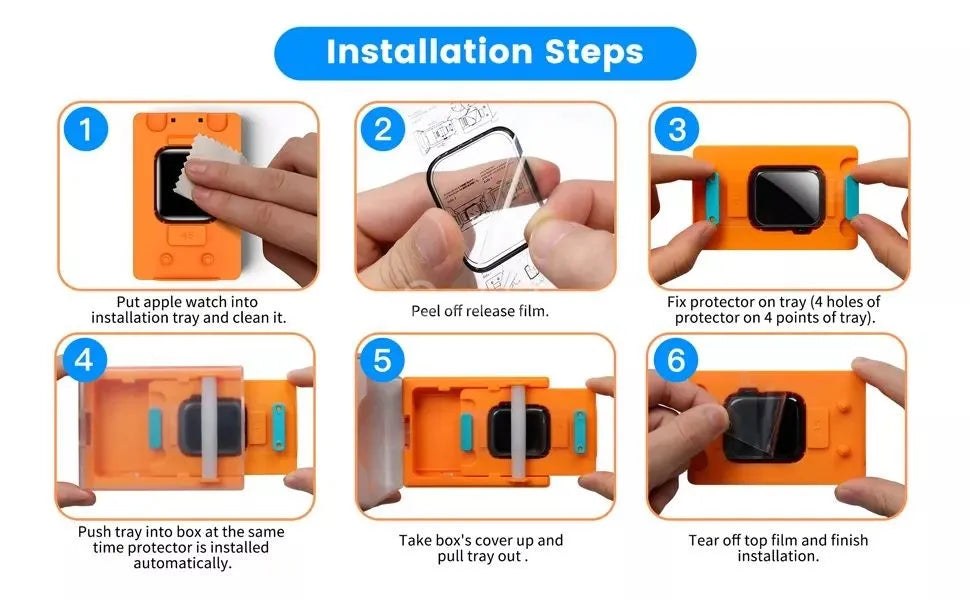 Installation Steps

1

Put apple watch into installation tray and clean it.

2

Peel off release film.

3

Fix protector on tray (4 holes of protector on 4 points of tray).

4

Push tray into box at the same time protector is installed automatically.

5

Take box's cover up and pull tray out .

6

Tear off top film and finish installation.